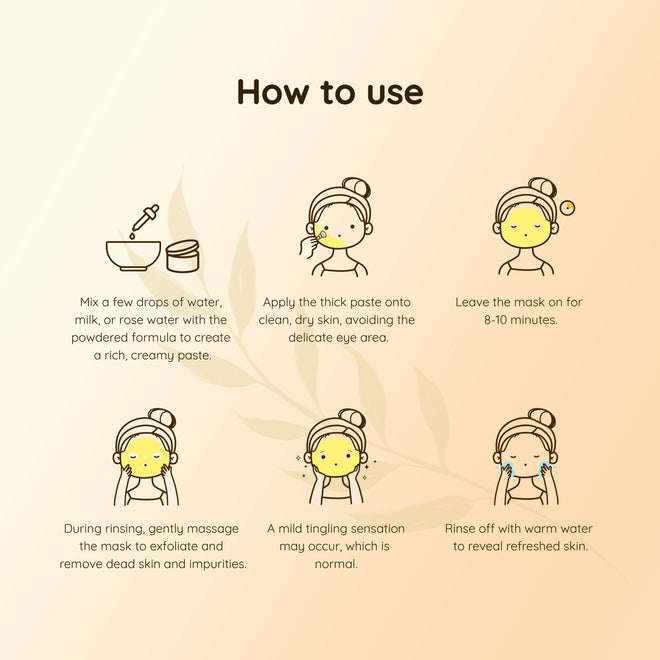 How to use

Mix a few drops of water, milk, or rose water with the powdered formula to create a rich, creamy paste.

Apply the thick paste onto clean, dry skin, avoiding the delicate eye area.

Leave the mask on for 8-10 minutes.

During rinsing, gently massage the mask to exfoliate and remove dead skin and impurities.

A mild tingling sensation may occur, which is normal.

Rinse off with warm water to reveal refreshed skin.